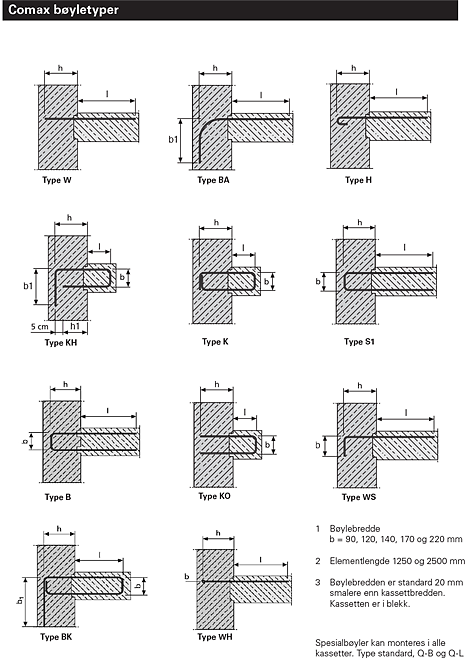 Comax bøyletyper

h
l
Type W

h
l
b1
Type BA

h
l
Type H

h
l
b1
b
5 cm
h1
Type KH

h
l
b
Type K

h
l
b
Type S1

h
l
b
Type B

h
l
b
Type KO

h
l
b
Type WS

h
l
$b_1$
b
Type BK

h
l
b
Type WH

1 Bøylebredde
b = 90, 120, 140, 170 og 220 mm

2 Elementlengde 1250 og 2500 mm

3 Bøylebredden er standard 20 mm smalere enn kassettbredden. Kassetten er i blekk.

Spesialbøyler kan monteres i alle kassetter. Type standard, Q-B og Q-L